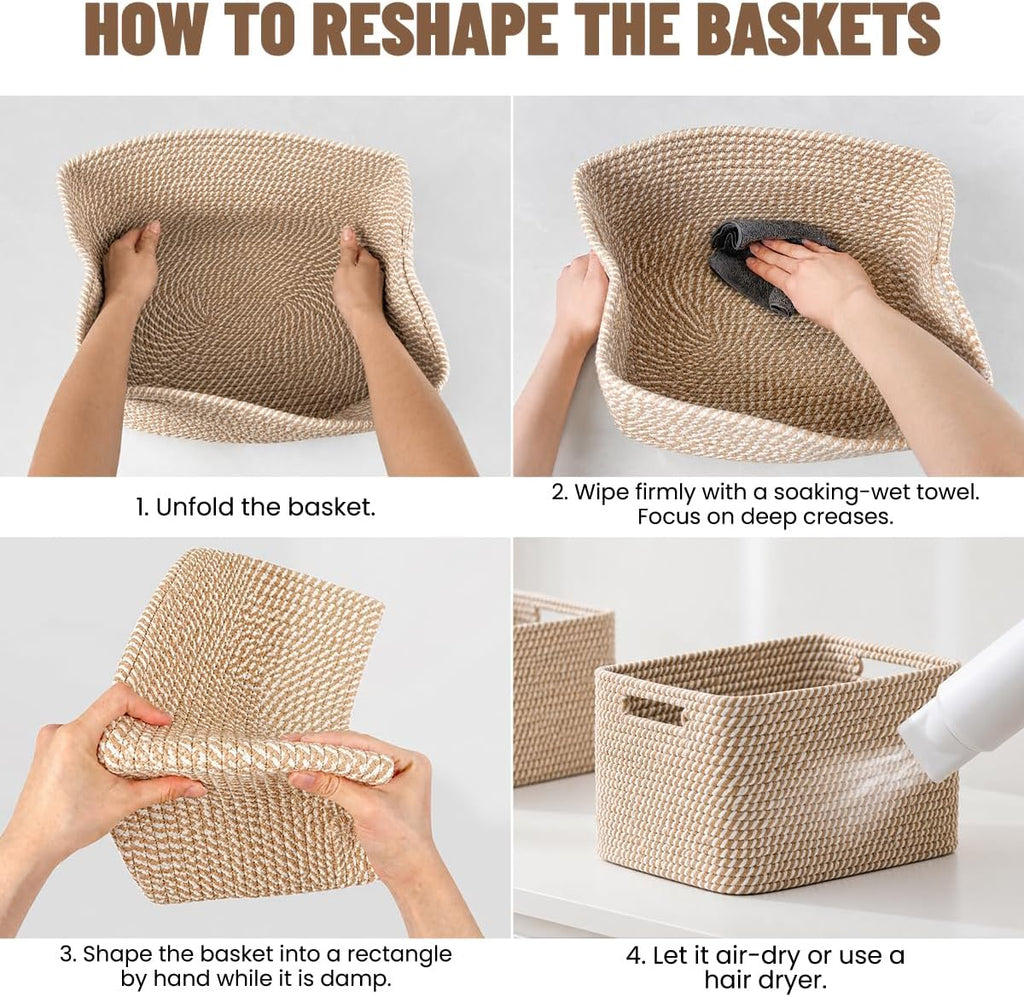 HOW TO RESHAPE THE BASKETS

1. Unfold the basket.

2. Wipe firmly with a soaking-wet towel. Focus on deep creases.

3. Shape the basket into a rectangle by hand while it is damp.

4. Let it air-dry or use a hair dryer.